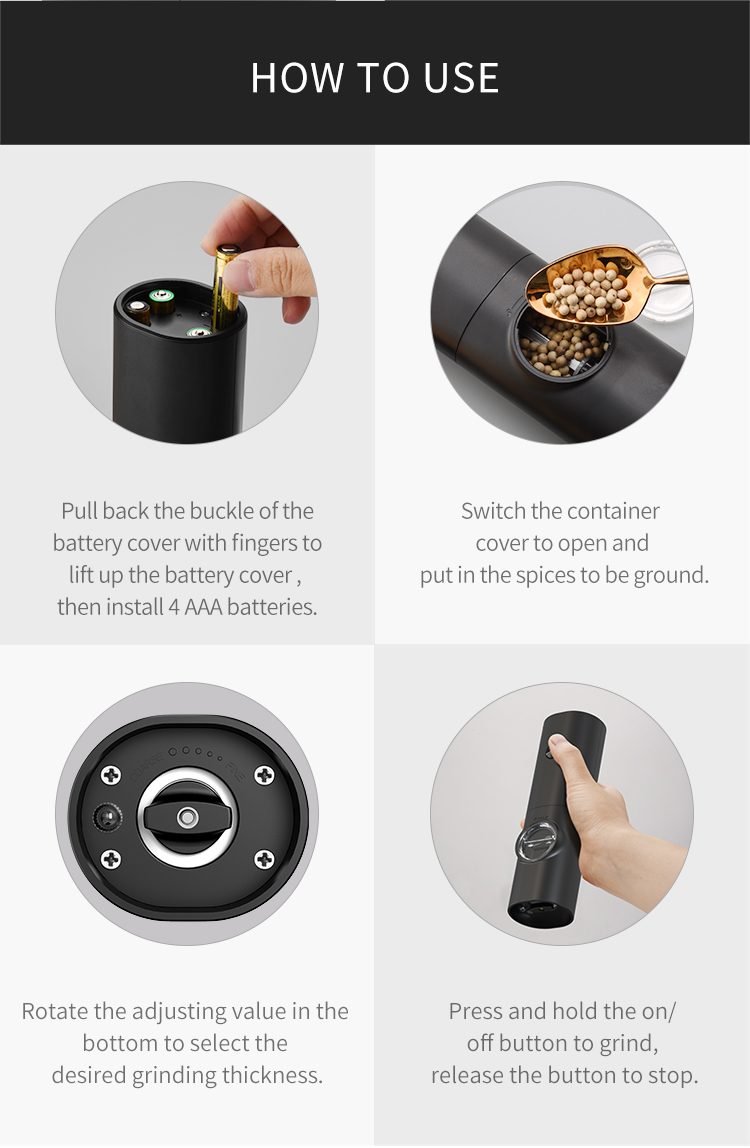 HOW TO USE

Pull back the buckle of the battery cover with fingers to lift up the battery cover , then install 4 AAA batteries.

Switch the container cover to open and put in the spices to be ground.

Rotate the adjusting value in the bottom to select the desired grinding thickness.

Press and hold the on/ off button to grind, release the button to stop.