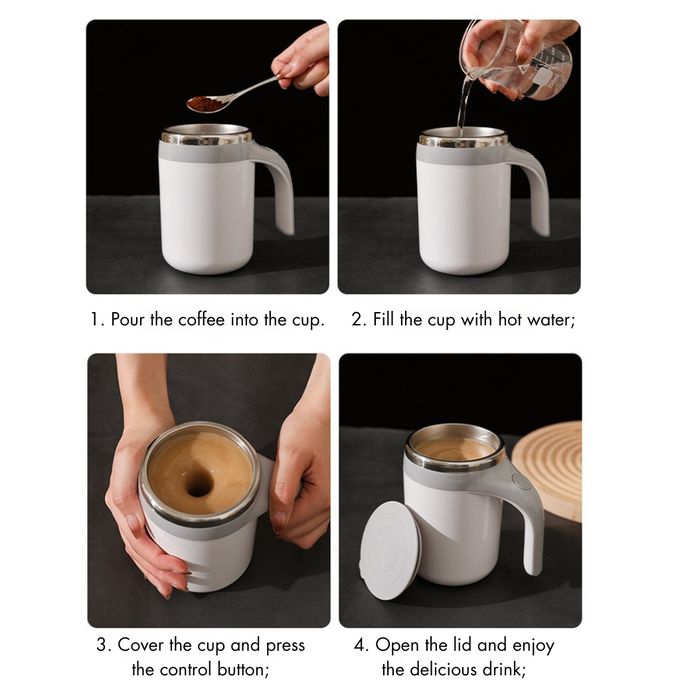 1. Pour the coffee into the cup.

2. Fill the cup with hot water;

3. Cover the cup and press the control button;

4. Open the lid and enjoy the delicious drink;